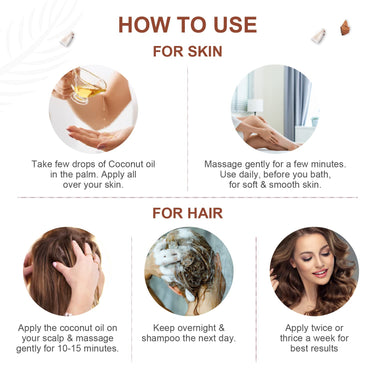 HOW TO USE

FOR SKIN

Take few drops of Coconut oil in the palm. Apply all over your skin.

Massage gently for a few minutes. Use daily, before you bath, for soft & smooth skin.

FOR HAIR

Apply the coconut oil on your scalp & massage gently for 10-15 minutes.

Keep overnight & shampoo the next day.

Apply twice or thrice a week for best results